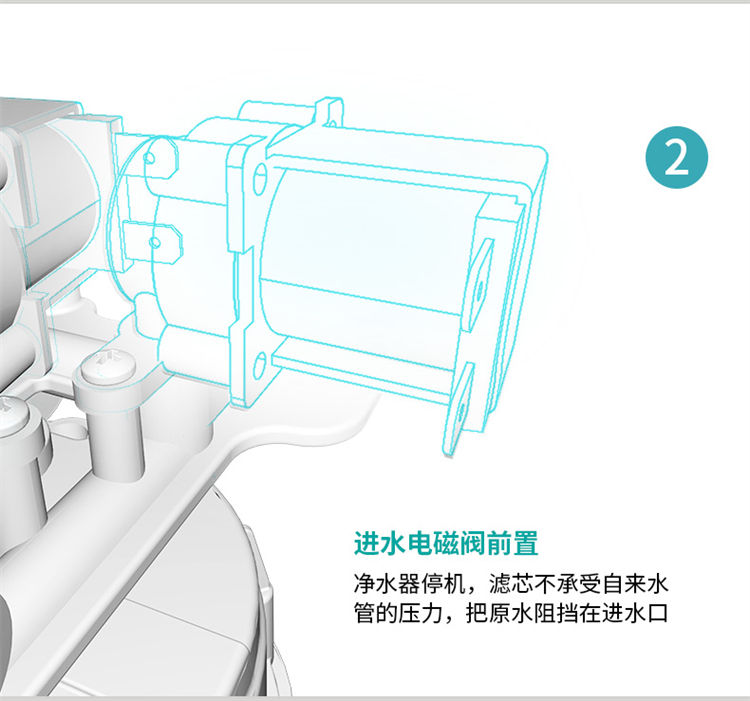 2

进水电磁阀前置

净水器停机，滤芯不承受自来水管的压力，把原水阻挡在进水口